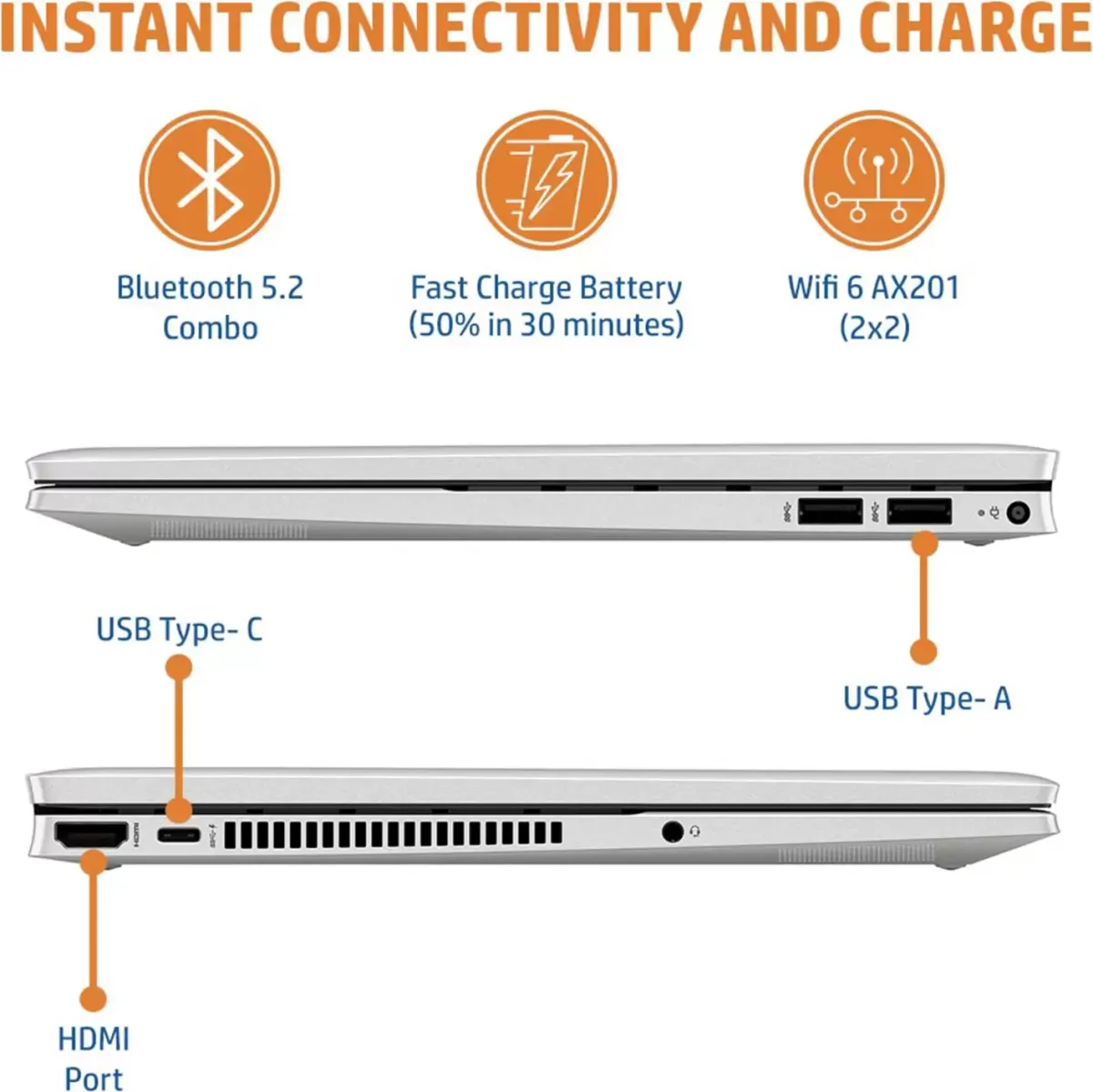 INSTANT CONNECTIVITY AND CHARGE

Bluetooth 5.2 Combo

Fast Charge Battery (50% in 30 minutes)

Wifi 6 AX201 (2x2)

USB Type- C

USB Type- A

HDMI Port