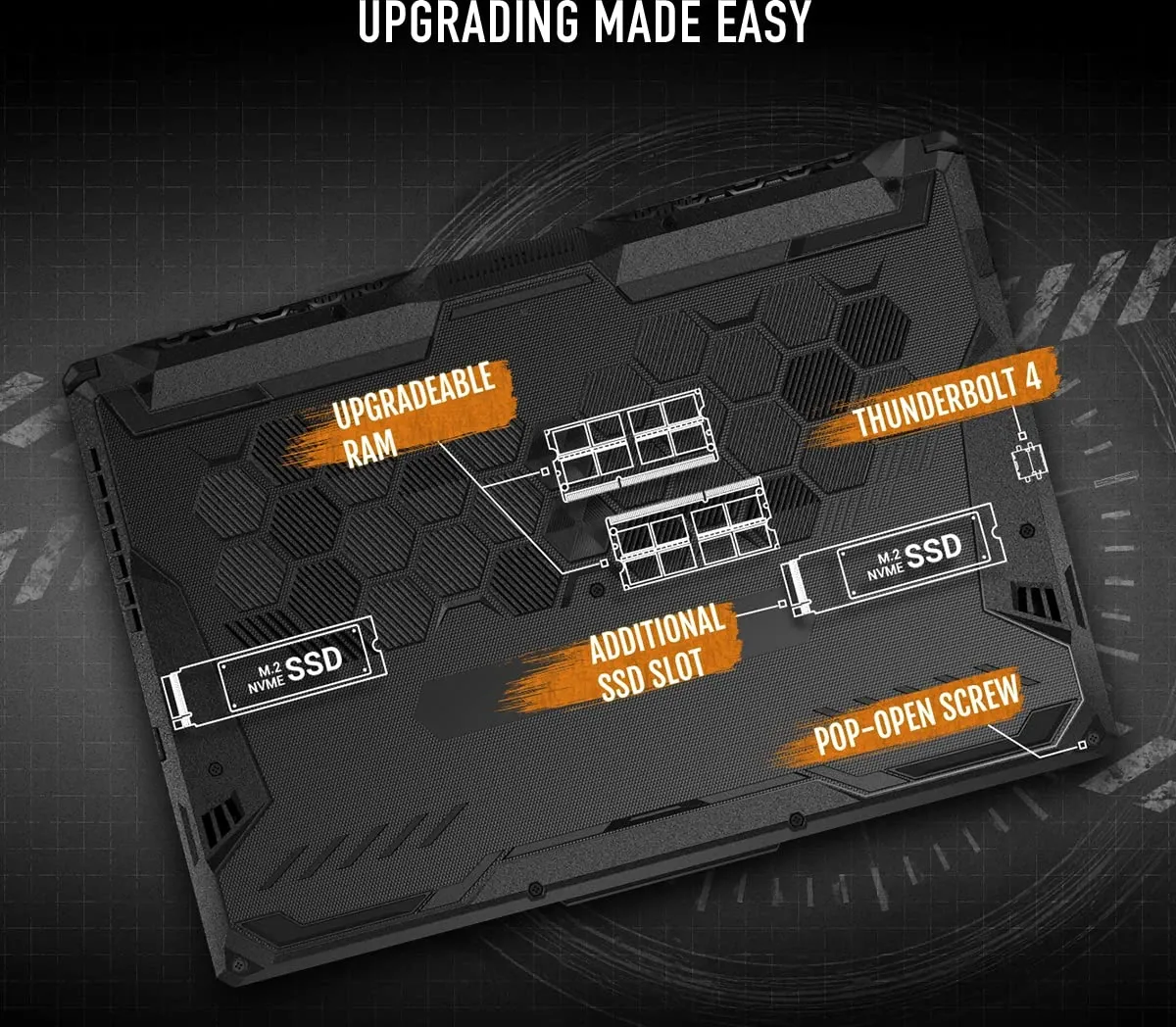 UPGRADING MADE EASY

UPGRADEABLE RAM

THUNDERBOLT 4

M.2 NVME SSD

M.2 NVME SSD

ADDITIONAL SSD SLOT

POP-OPEN SCREW